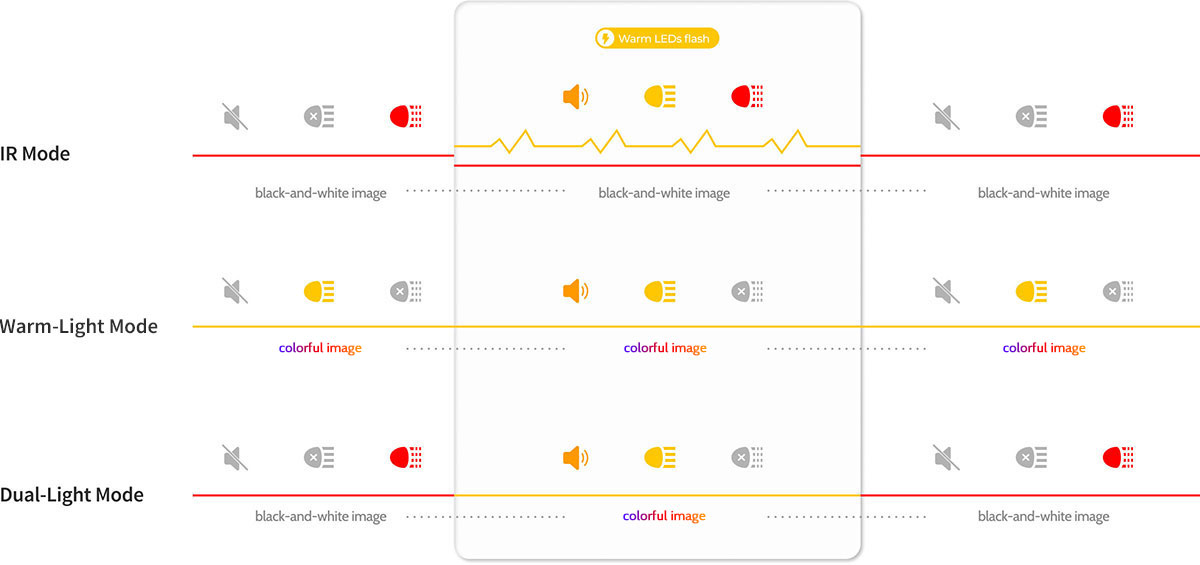 Warm LEDs flash

IR Mode

black-and-white image

black-and-white image

black-and-white image

Warm-Light Mode

colorful image

colorful image

colorful image

Dual-Light Mode

black-and-white image

colorful image

black-and-white image